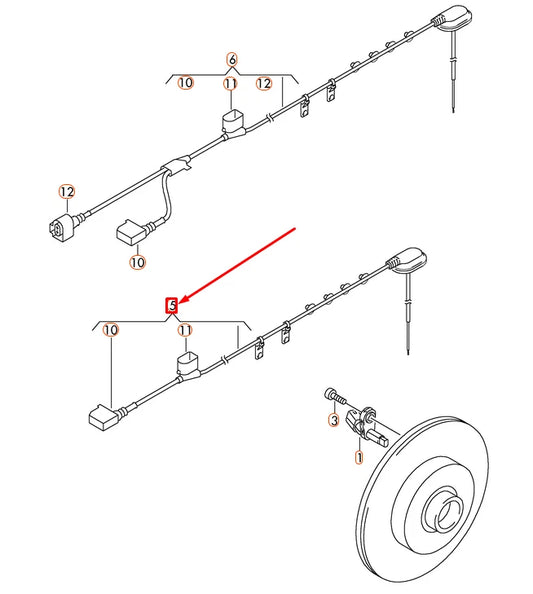 6
10
11
12
12
10
5
10
11
3
1