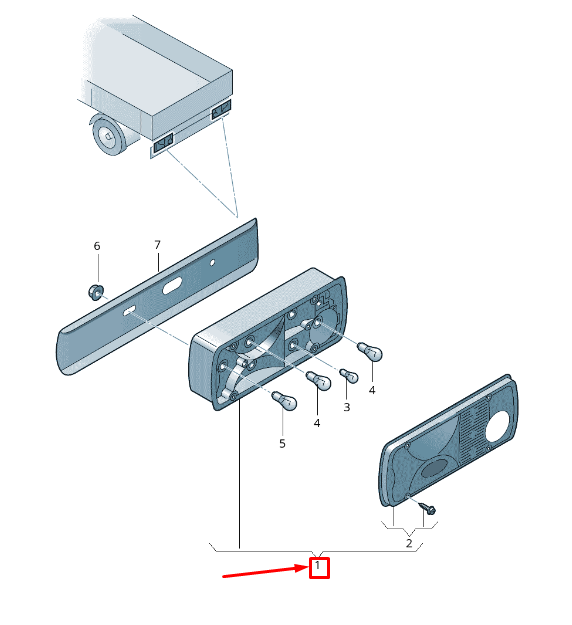 6
7
4
3
4
5
2
1