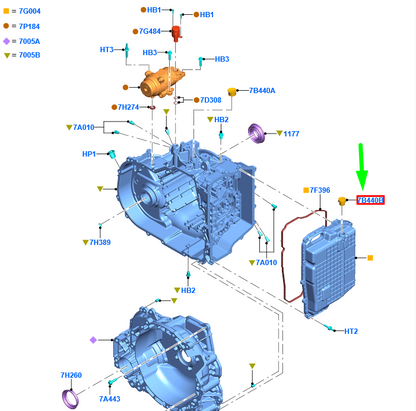 = 7G004
= 7P184
= 7005A
= 7005B

HB1
HB1
7G484
HT3
HB3
HB3
7B440A
7D308
7H274
7A010
HB2
1177
HP1
7F396
7B440B
7H389
7A010
HB2
HT2
7H260
7A443