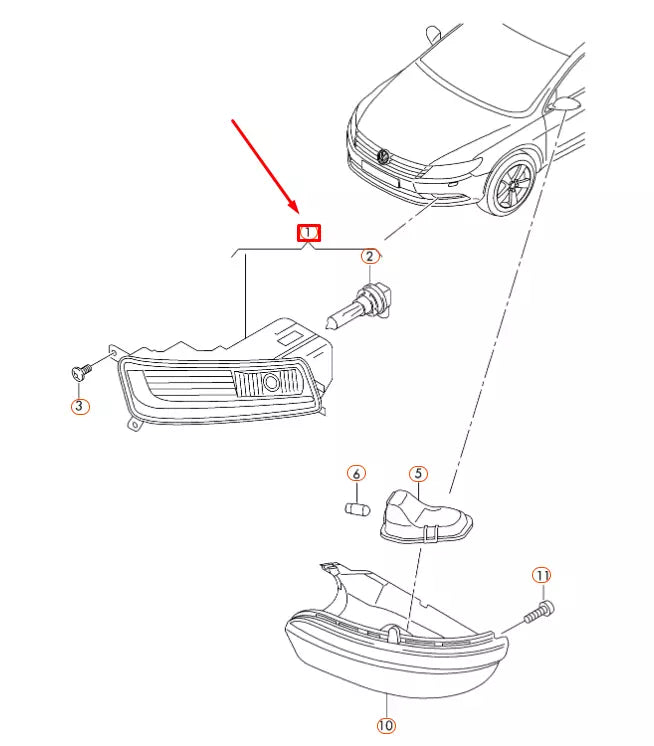 1
2
3
6
5
11
10