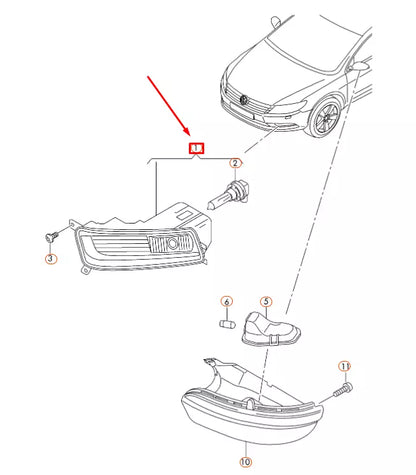 1
2
3
6
5
11
10