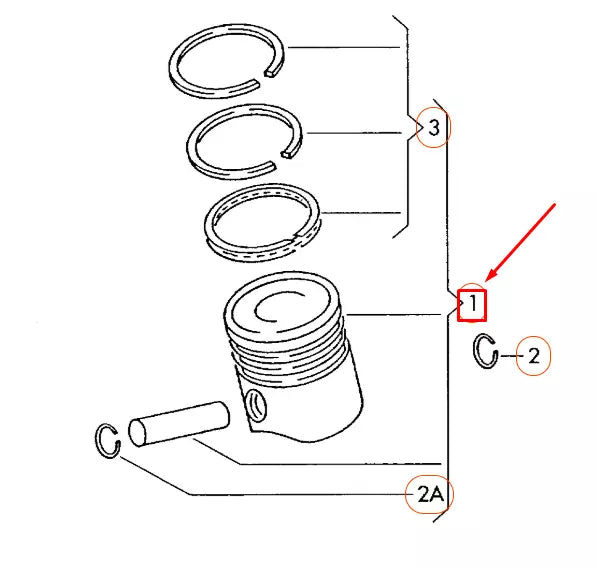 3
1
2
2A