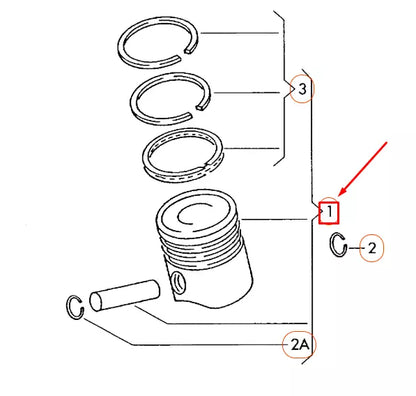 3
1
2
2A