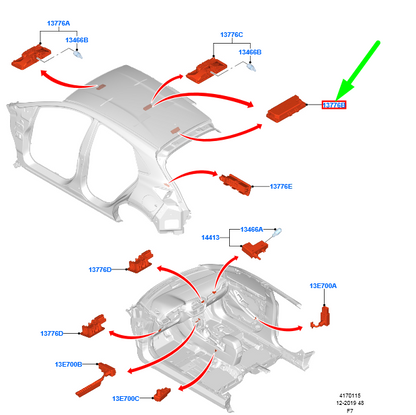 13776A
13466B
13776C
13466B
13776B
13776E
13466A
14413
13776D
13E700A
13776D
13E700B
13E700C
4170115
12-2019 48
F7