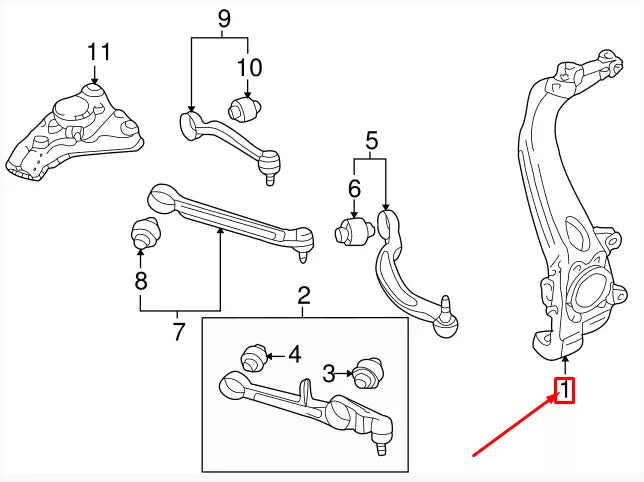 11
9
10
5
6
8
7
2
4
3
1