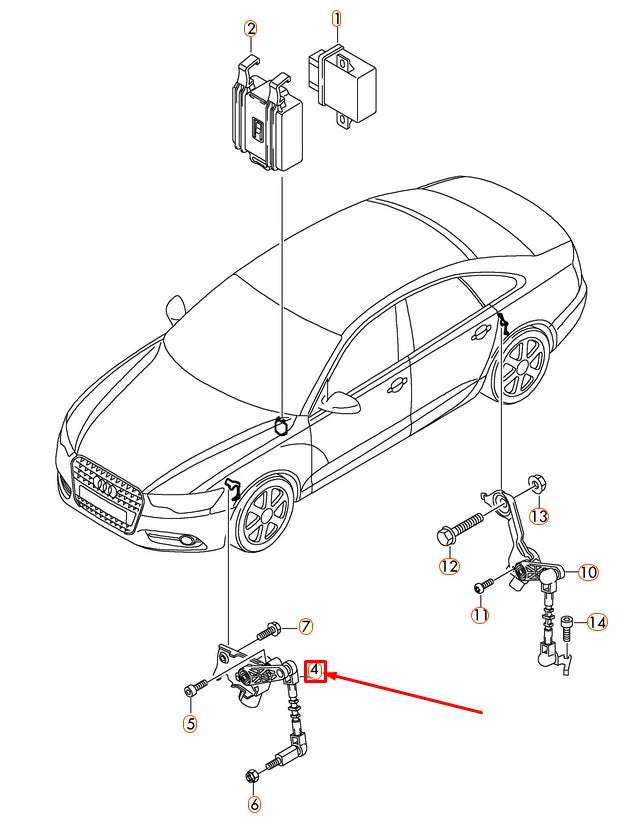 2
1
13
12
10
11
14
7
4
5
6