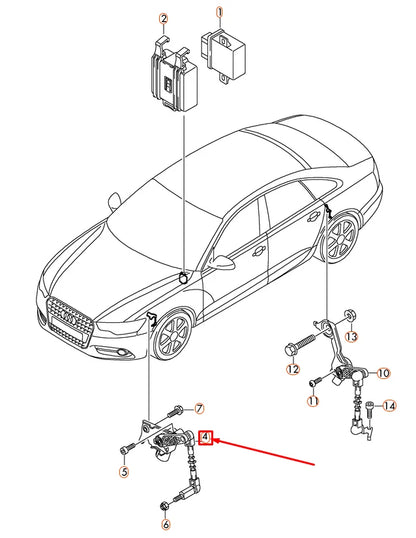 2
1
13
12
10
11
14
7
4
5
6