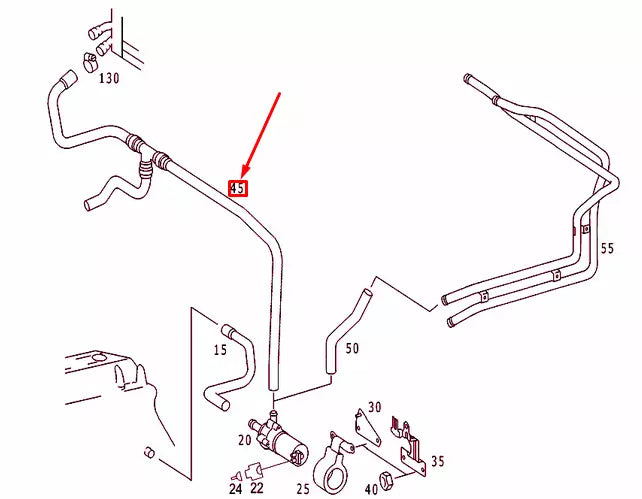 130
45
55
15
50
30
20
35
24
22
25
40