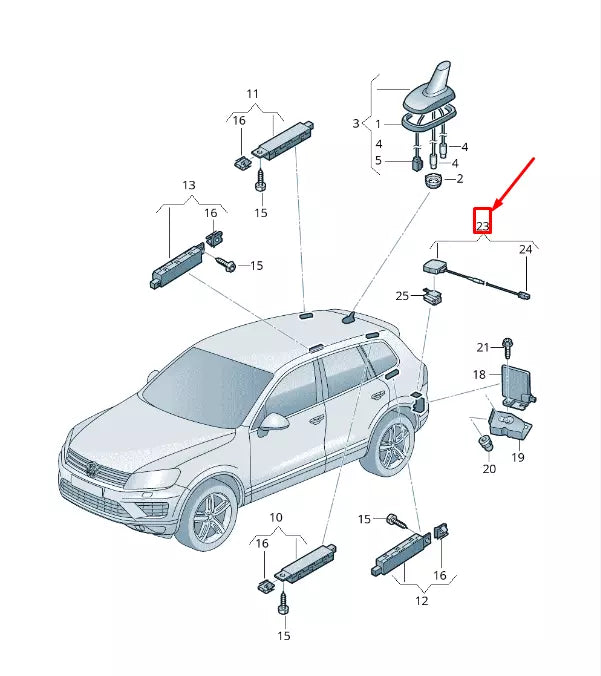 11
16
15
3
1
4
5
4
4
2
13
16
15
23
24
25
21
18
19
20
10
16
15
15
16
12