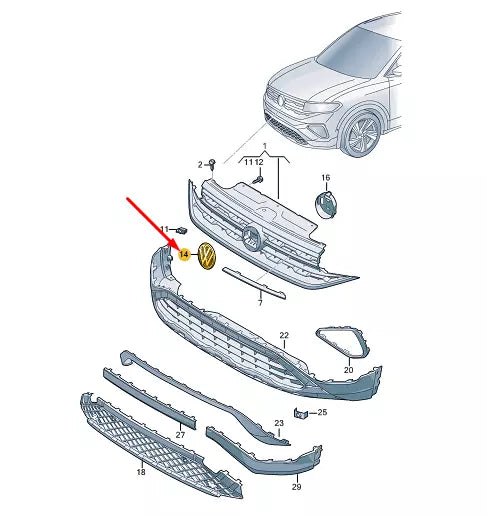 1
2
11
12
16
11
14
7
22
20
25
23
27
18
29