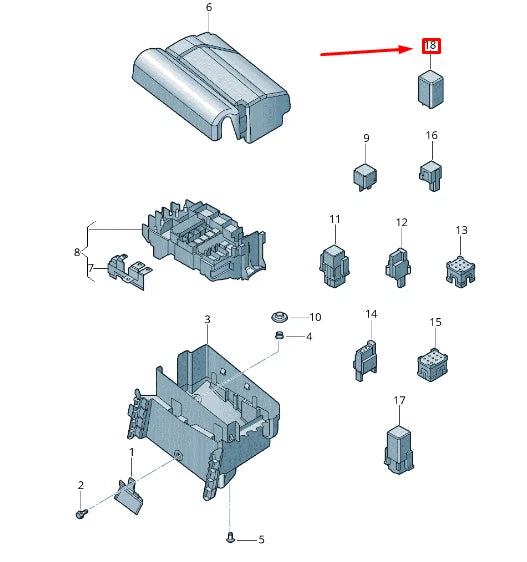 6
18
9
16
8
7
11
12
13
3
10
4
14
15
17
1
2
5