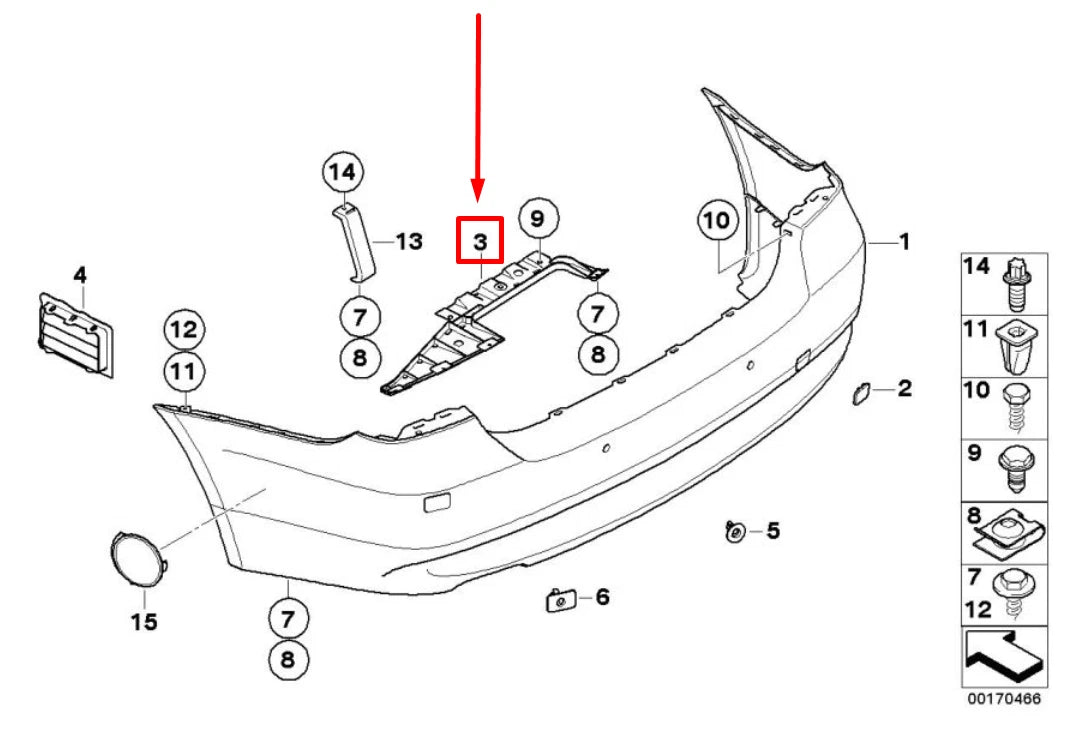 14
13
3
9
10
1
4
7
8
7
8
12
11
2
5
6
15
7
8
14
11
10
9
8
7
12
00170466