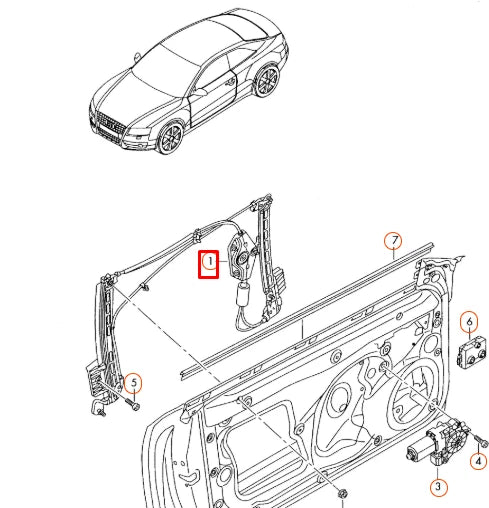 1
7
6
5
4
3