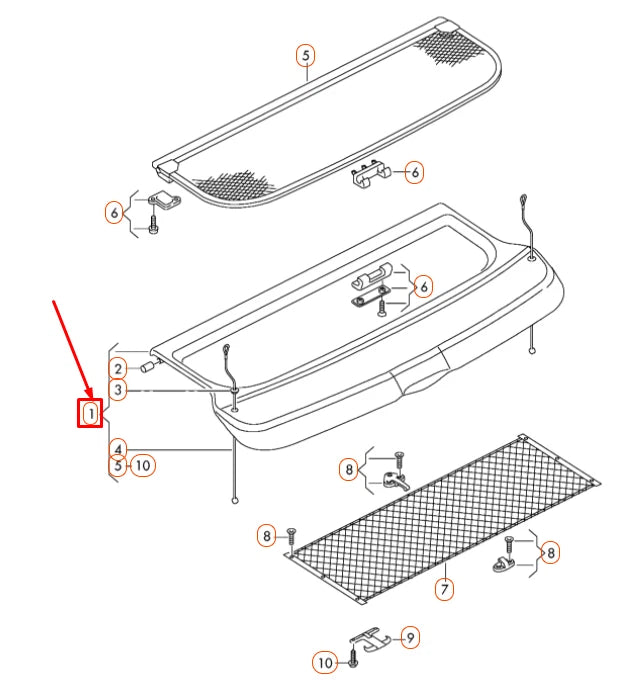 5
6
6
6
2
3
1
4
5 10
8
8
8
7
9
10