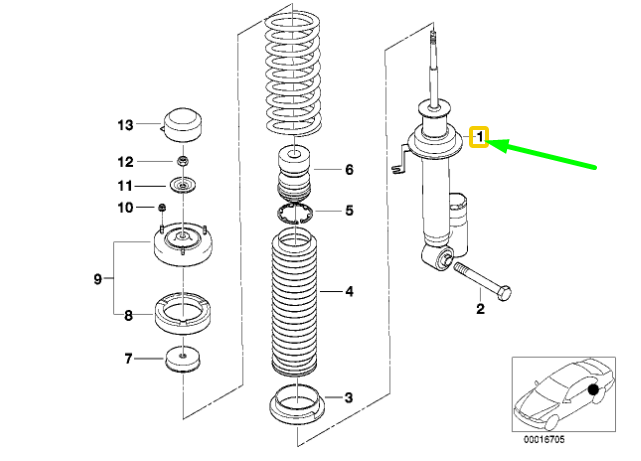 13
12
11
10
9
8
7
6
5
4
3
1
2
00016705