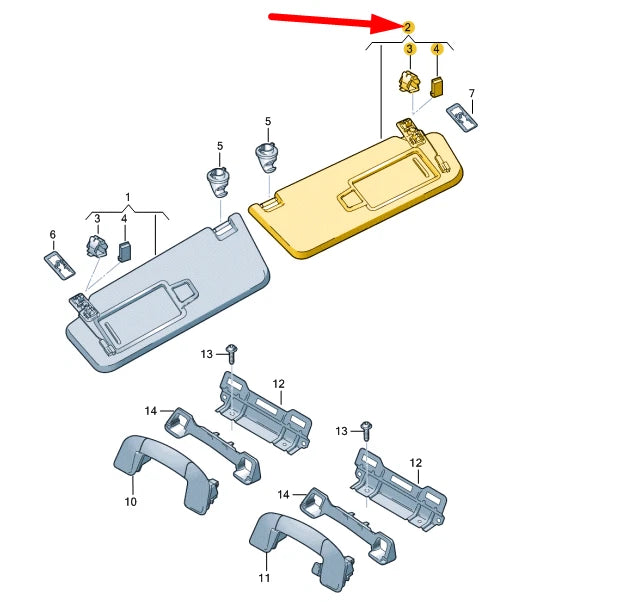 2
3
4
7
5
5
1
3
4
6
13
12
14
13
12
10
14
11