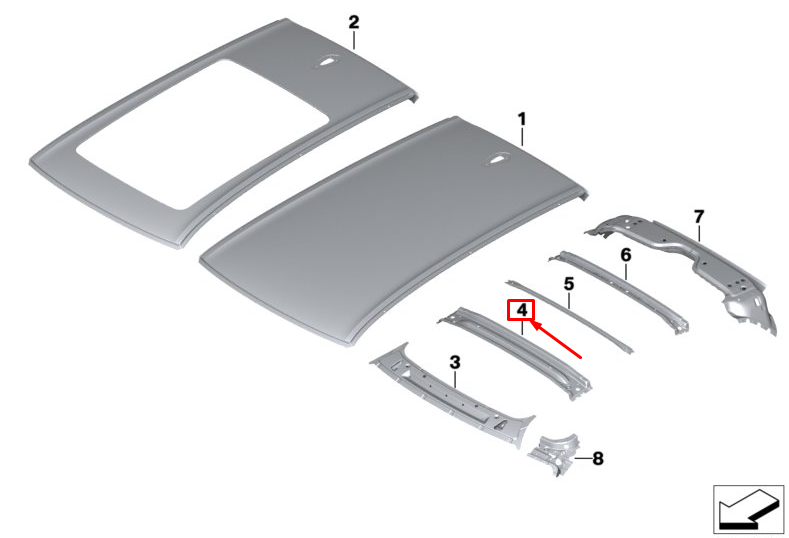 2
1
7
6
5
4
3
8