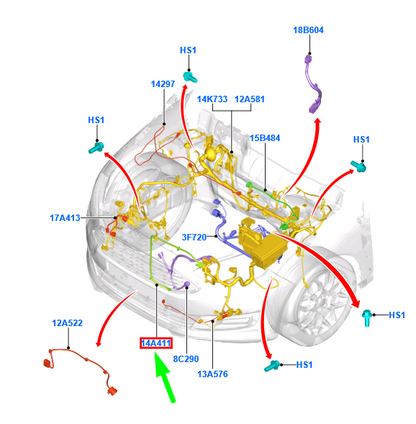 18B604
HS1
14297
14K733
12A581
HS1
15B484
HS1
17A413
3F720
HS1
12A522
14A411
8C290
13A576
HS1