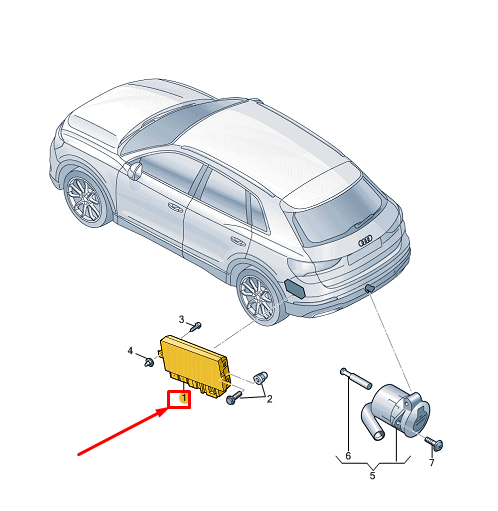 3
4
1
2
6
5
7