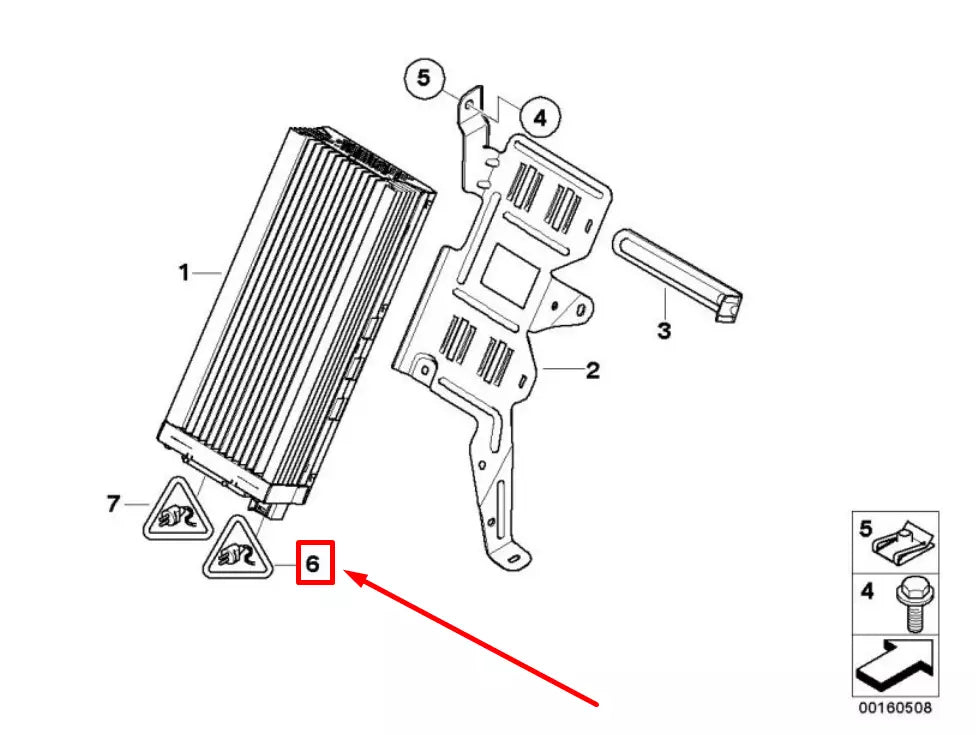 5
4
1
3
2
7
6
5
4
00160508