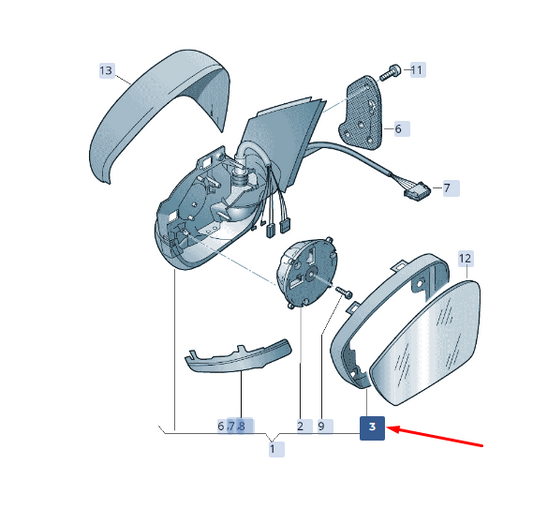 13
11
6
7
12
6 7 8
2
9
3
1