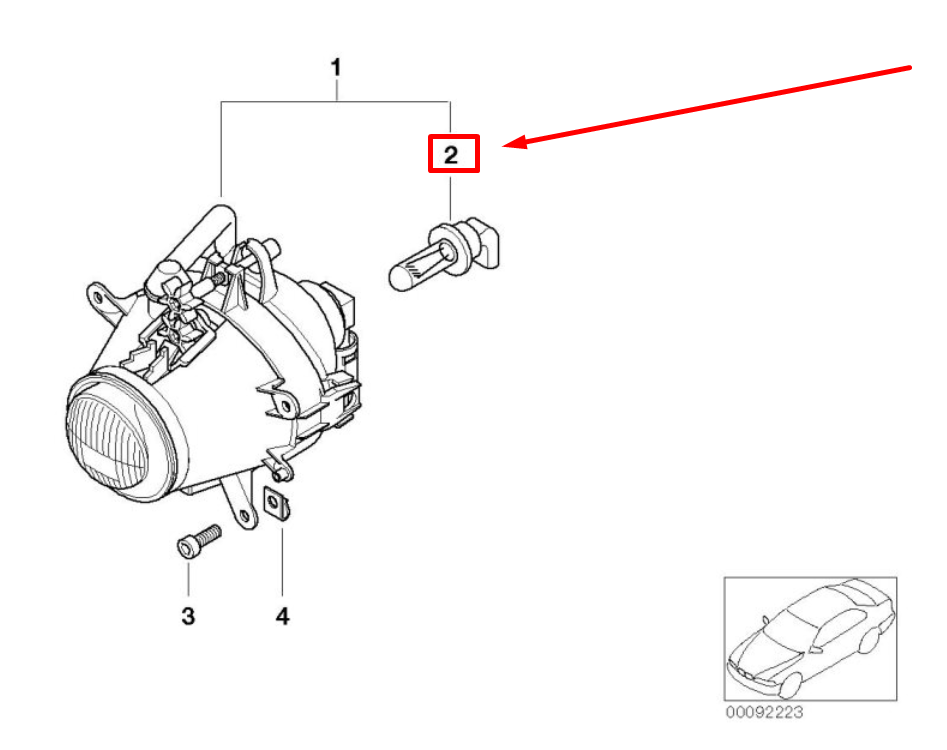 1
2
3
4
00092223