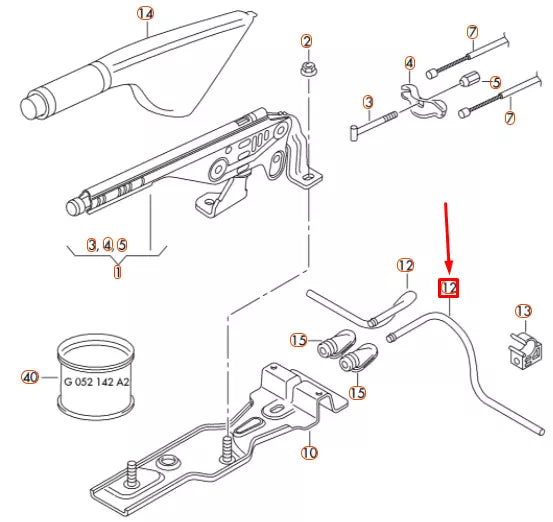 14
2
7
4
5
3
7
3, 4, 5
1
12
12
13
15
15
40
G 052 142 A2
10