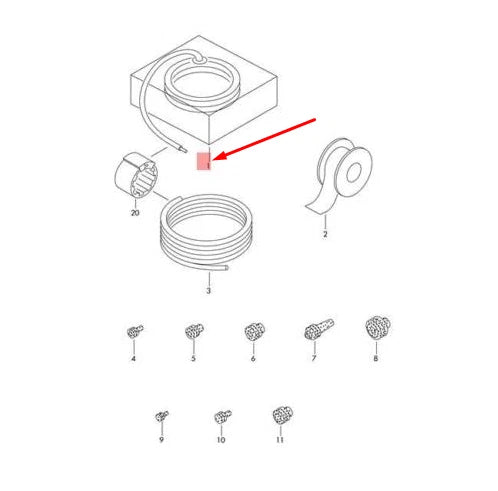 1
20
2
3
4
5
6
7
8
9
10
11