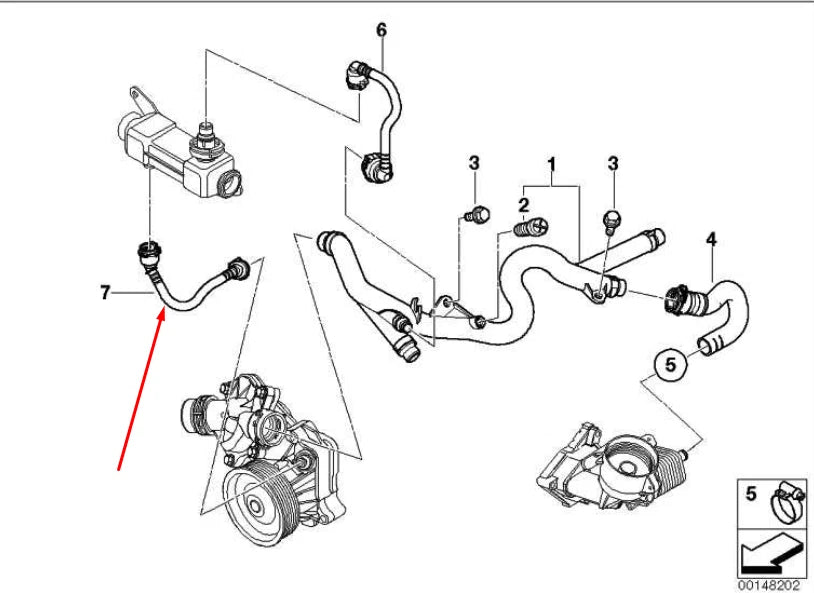 6
3
1
3
2
4
7
5
5
00148202