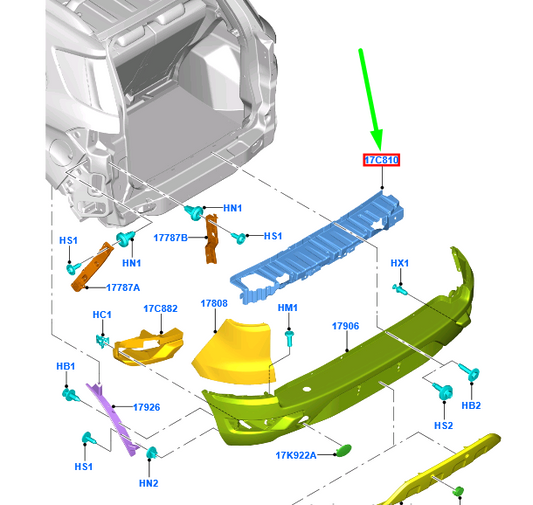 17C810
HN1
HS1
17787B
HS1
HN1
17787A
HX1
HC1
17C882
17808
HM1
17906
HB1
17926
HB2
HS2
HS1
HN2
17K922A