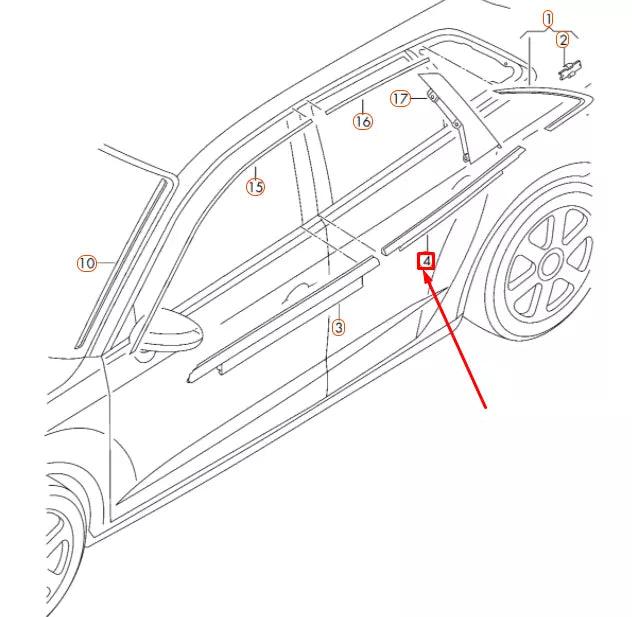 1
2
17
16
15
10
4
3