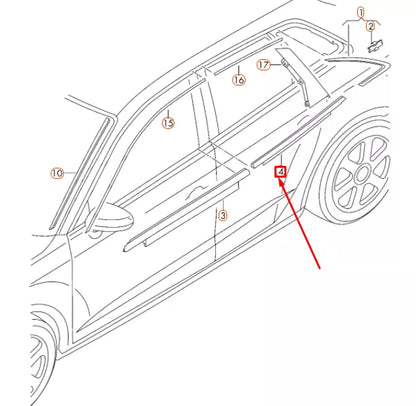 1
2
17
16
15
10
4
3