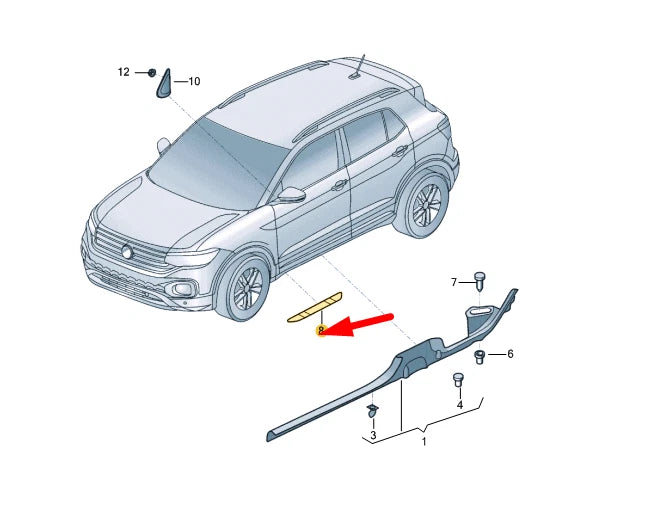 12
10
7
8
6
4
3
1