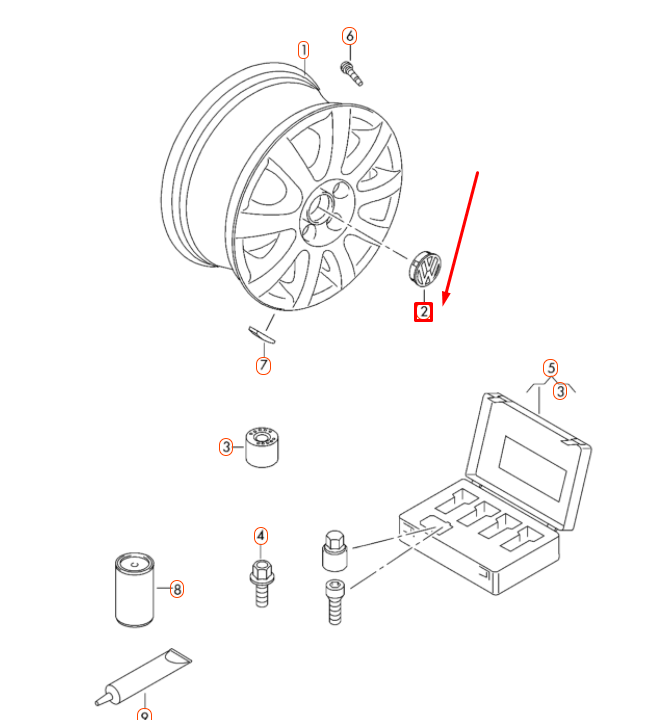 1
6
2
7
5
3
3
4
8
9