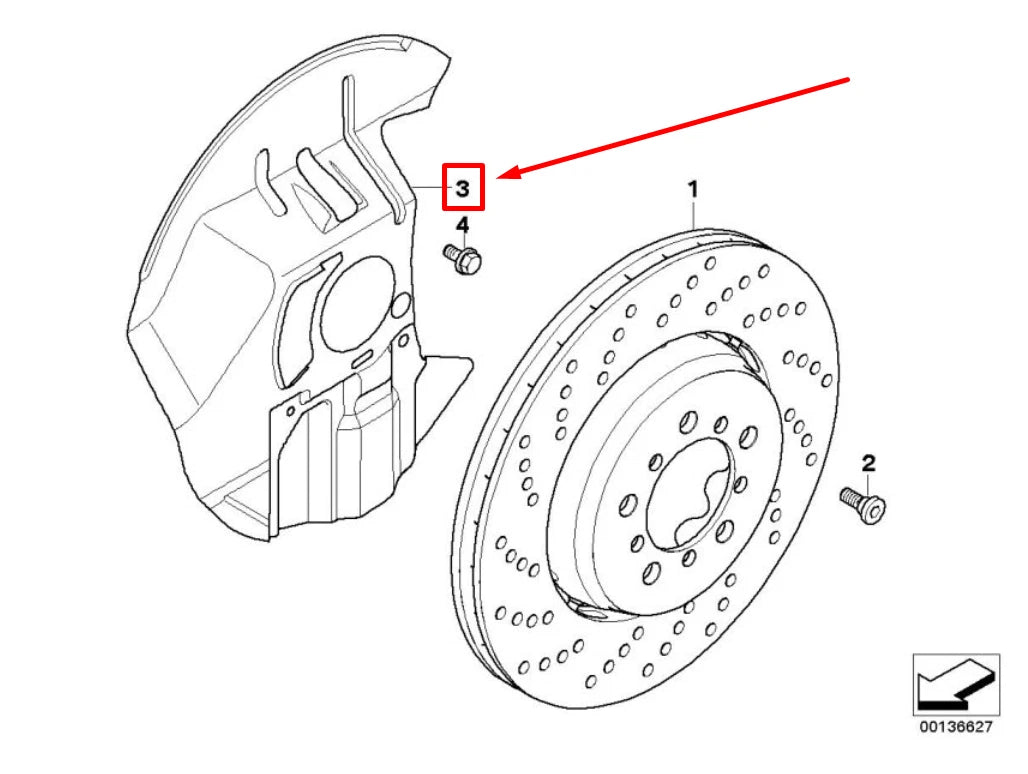 3
4
1
2
00136627