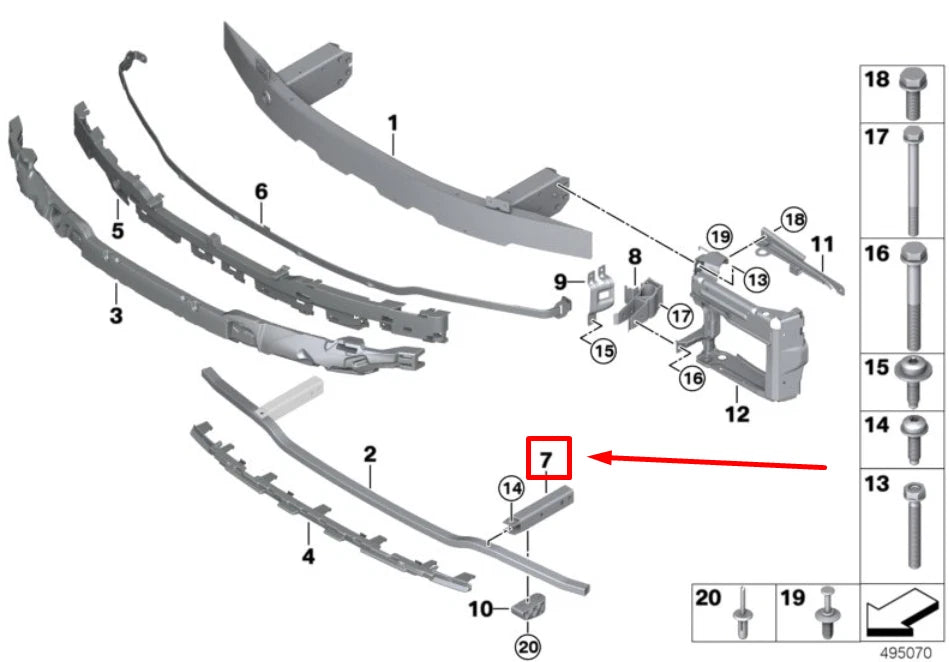 1
6
5
3
9
8
19
18
11
13
17
15
16
12
2
7
14
4
10
20
18
17
16
15
14
13
20
19
495070