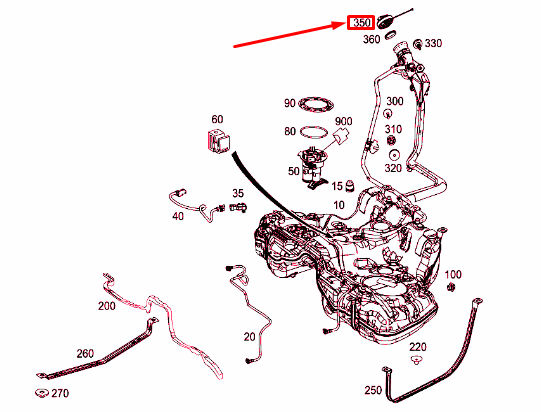 350
360
330
90
300
60
900
80
310
50
320
15
35
10
40
100
200
20
260
220
250
270