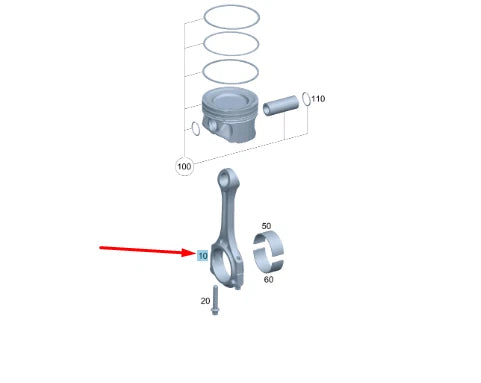 110
100
50
10
60
20