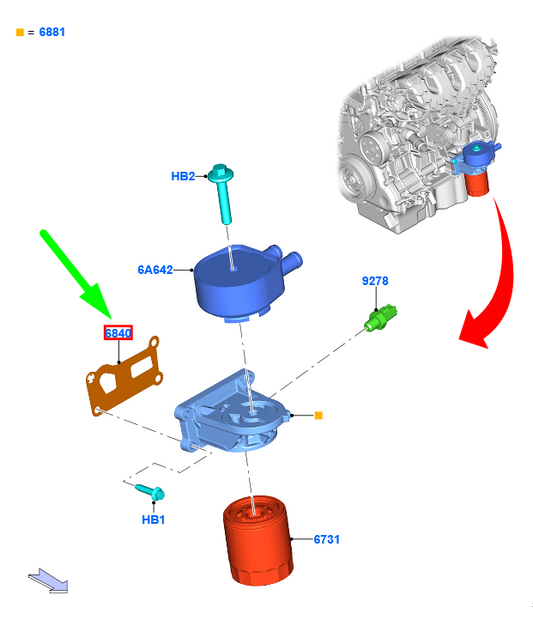 ■ = 6881

HB2

6A642

9278

6840

■

HB1

6731