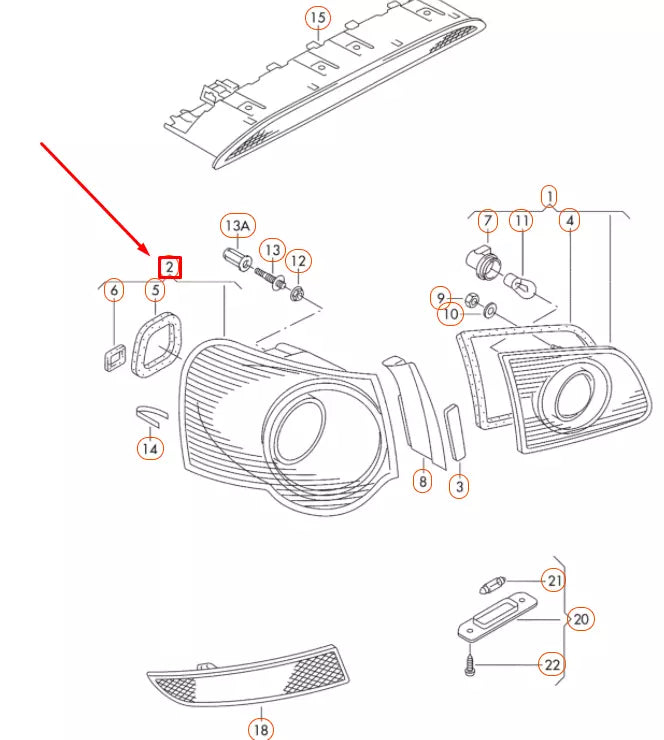 15
1
7
11
4
13A
13
12
2
6
5
9
10
14
8
3
21
20
22
18