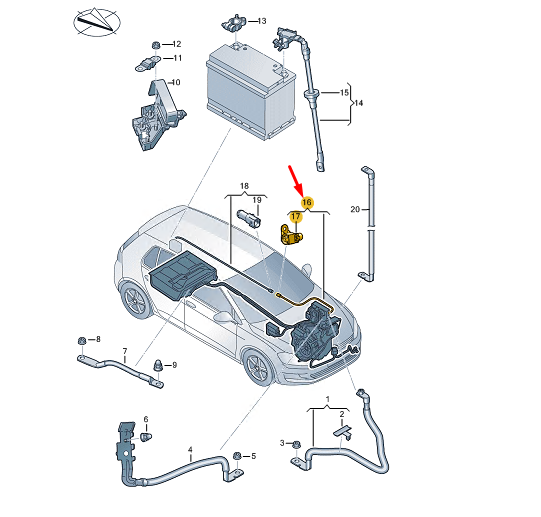 13
12
11
10
15
14
18
19
16
17
20
8
7
9
6
4
5
1
2
3