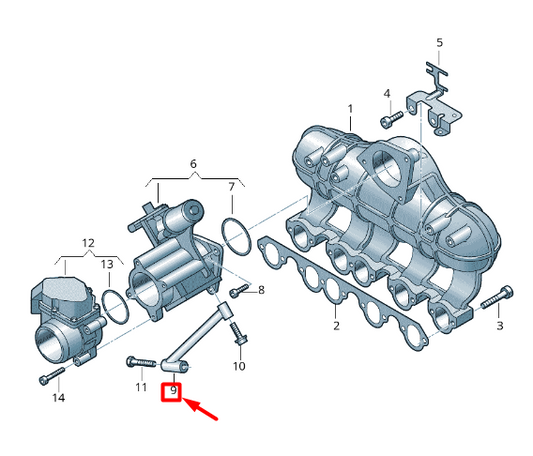 5
4
1
6
7
12
13
8
2
3
10
11
9
14