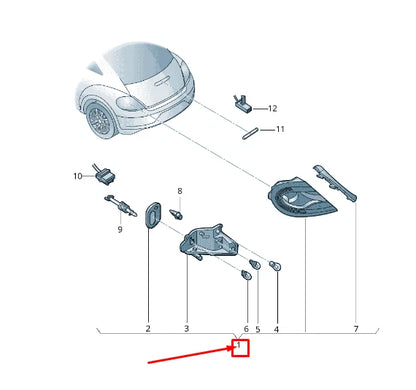 12
11
10
8
9
2
3
6
5
4
7
1