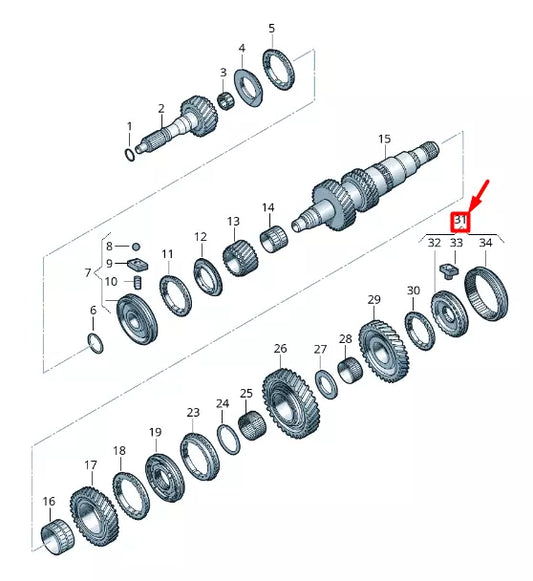 5
4
3
2
1
15
31
32
33
34
14
13
12
11
8
9
7
10
6
30
29
28
27
26
25
24
23
19
18
17
16