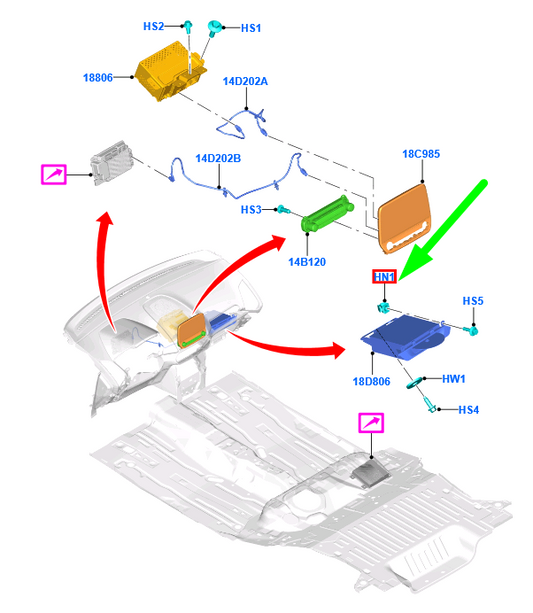 HS2
HS1
18806
14D202A
14D202B
18C985
HS3
14B120
HN1
HS5
18D806
HW1
HS4