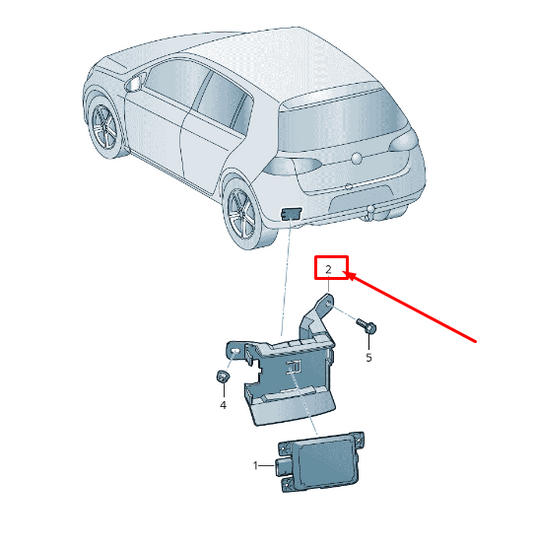 2
5
4
1