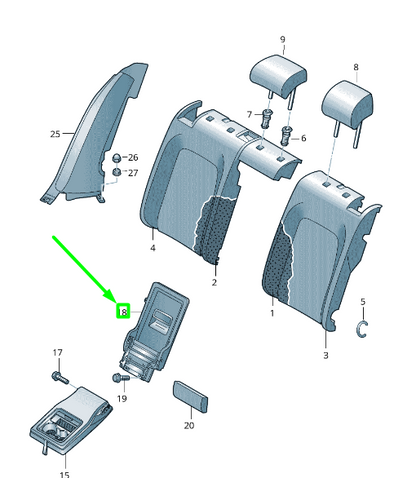 9
8
7
6
25
26
27
4
2
1
5
3
18
17
19
20
15