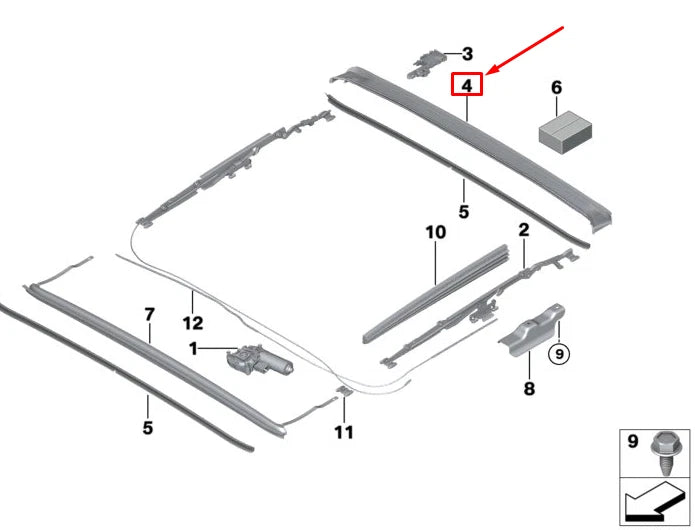 3
4
6
5
10
2
7
12
1
9
8
5
11
9