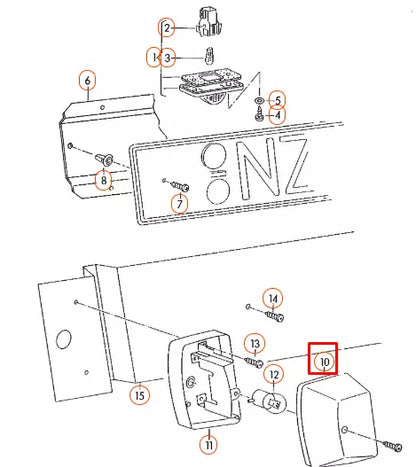 2
1
3
6
5
4
NZ
8
7
14
13
10
12
15
11