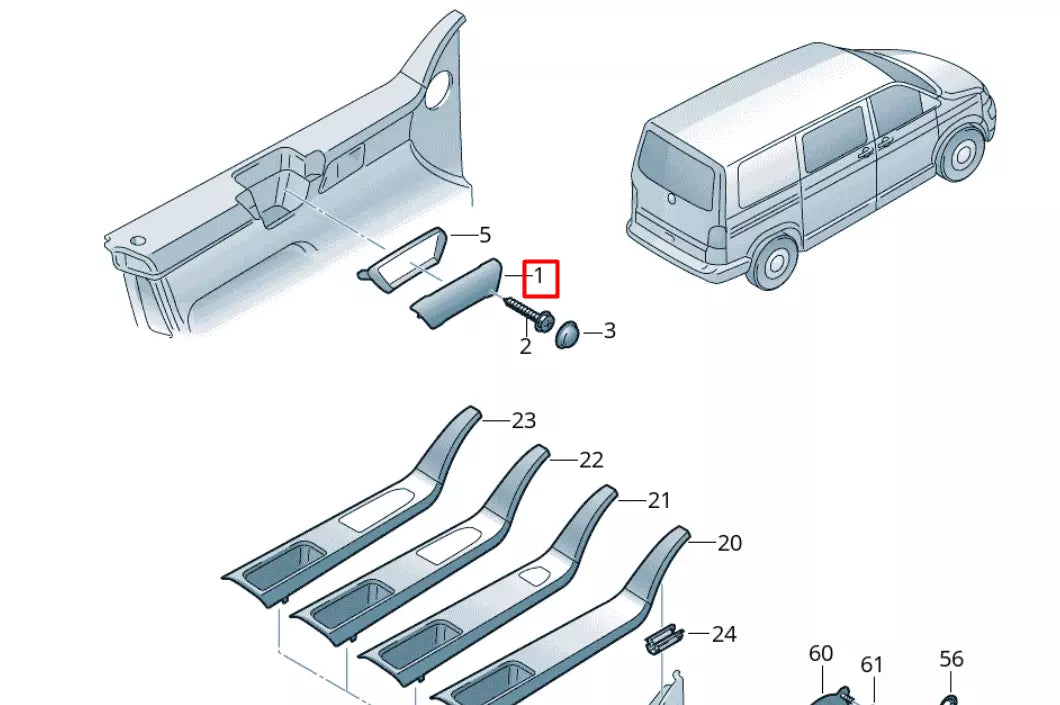 5
1
2
3
23
22
21
20
24
60
61
56